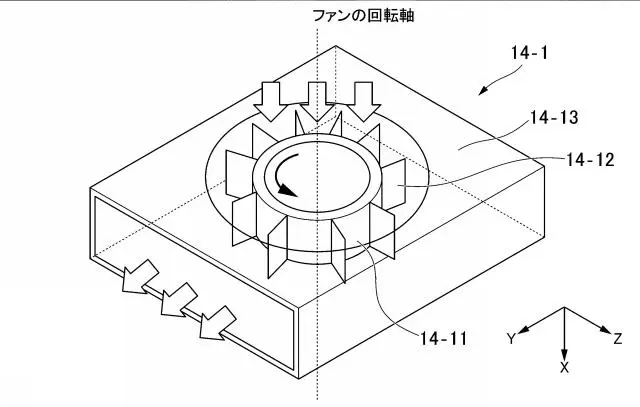 ファンの回転軸

14-1

14-13

14-12

14-11

Y

Z

X